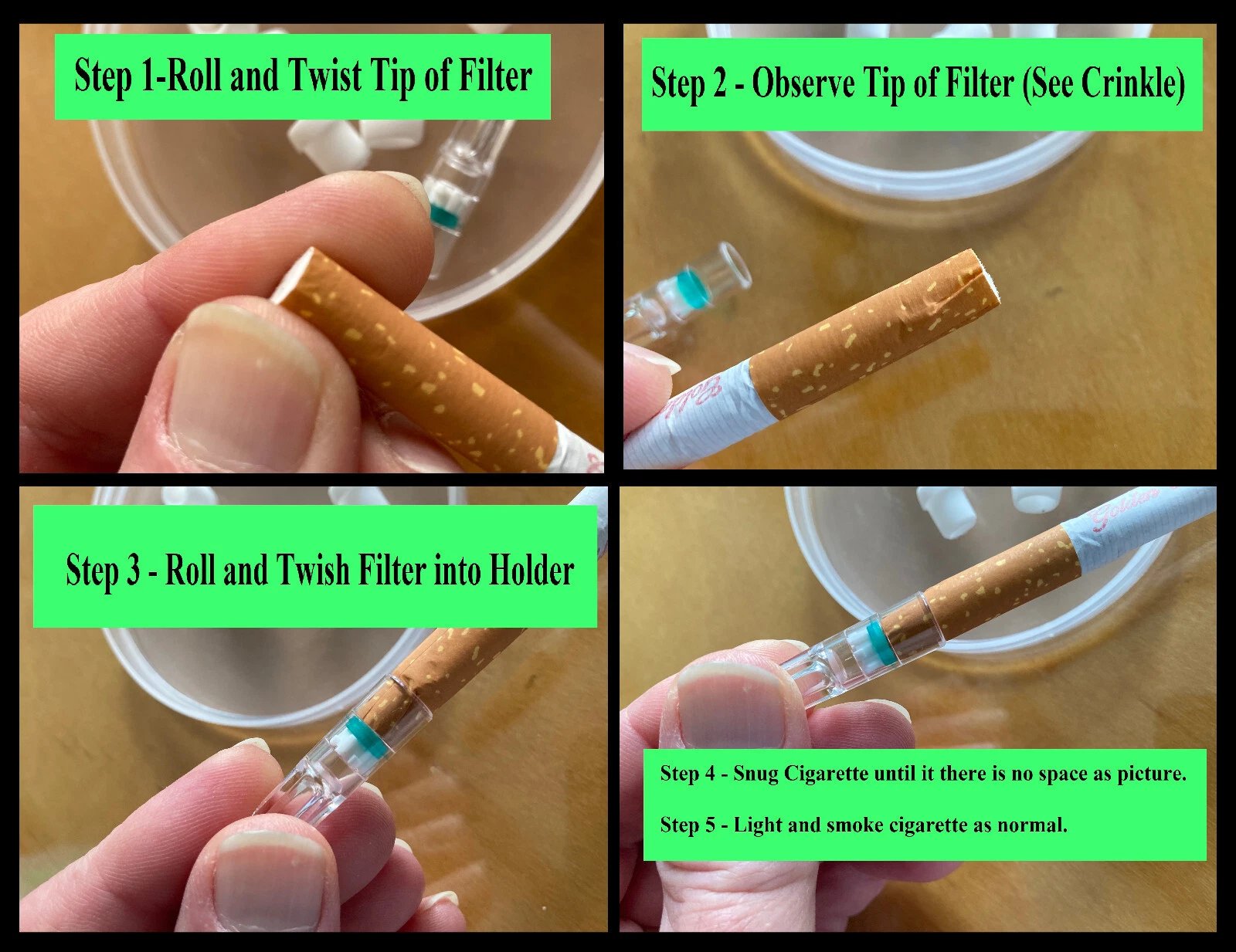 Step 1-Roll and Twist Tip of Filter

Step 2 - Observe Tip of Filter (See Crinkle)

Step 3 - Roll and Twish Filter into Holder

Step 4 - Snug Cigarette until it there is no space as picture.

Step 5 - Light and smoke cigarette as normal.