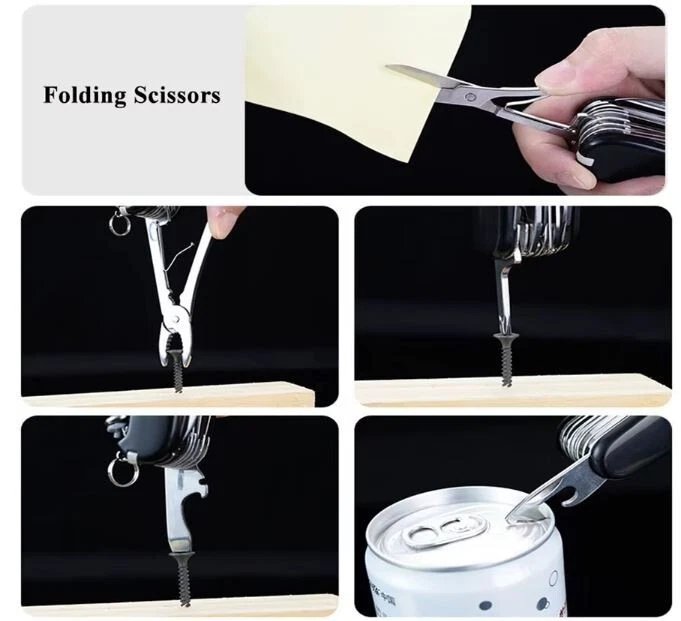 Folding Scissors