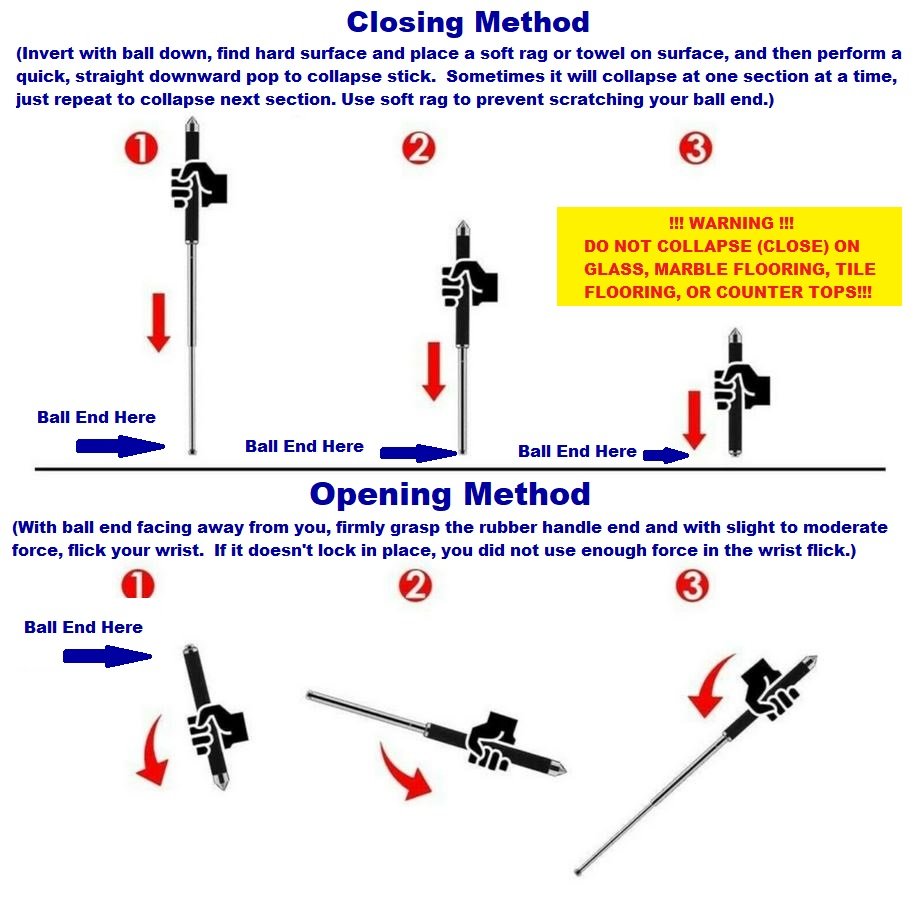 Closing Method

(Invert with ball down, find hard surface and place a soft rag or towel on surface, and then perform a quick, straight downward pop to collapse stick. Sometimes it will collapse at one section at a time, just repeat to collapse next section. Use soft rag to prevent scratching your ball end.)

1

2

3

!!! WARNING !!!
DO NOT COLLAPSE (CLOSE) ON GLASS, MARBLE FLOORING, TILE FLOORING, OR COUNTER TOPS!!!

Ball End Here

Ball End Here

Ball End Here

Opening Method

(With ball end facing away from you, firmly grasp the rubber handle end and with slight to moderate force, flick your wrist. If it doesn't lock in place, you did not use enough force in the wrist flick.)

1

2

3

Ball End Here